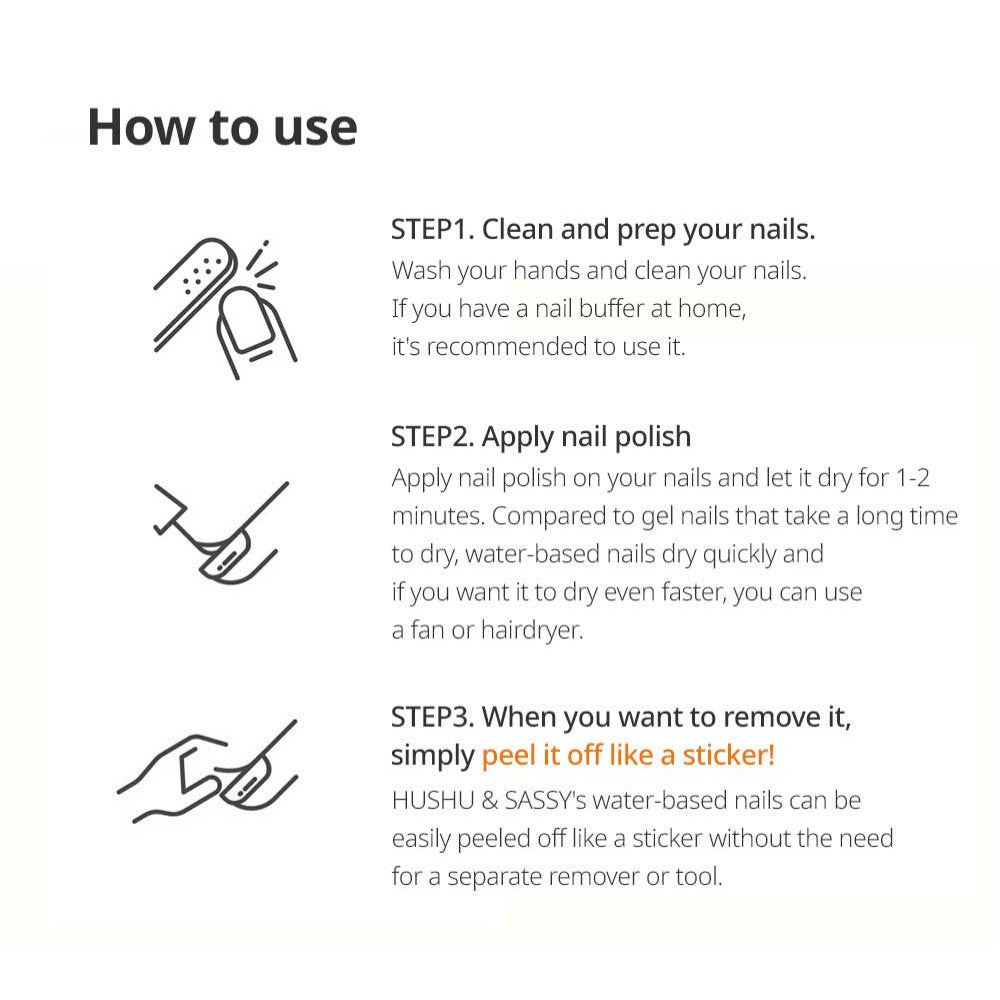 How to use

STEP1. Clean and prep your nails.
Wash your hands and clean your nails. If you have a nail buffer at home, it's recommended to use it.

STEP2. Apply nail polish
Apply nail polish on your nails and let it dry for 1-2 minutes. Compared to gel nails that take a long time to dry, water-based nails dry quickly and if you want it to dry even faster, you can use a fan or hairdryer.

STEP3. When you want to remove it, simply peel it off like a sticker!
HUSHU & SASSY's water-based nails can be easily peeled off like a sticker without the need for a separate remover or tool.